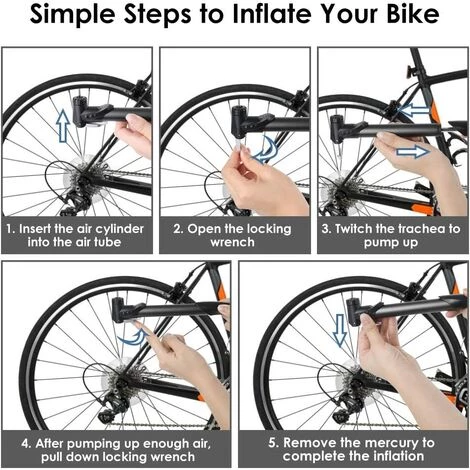 Simple Steps to Inflate Your Bike

1. Insert the air cylinder into the air tube

2. Open the locking wrench

3. Twitch the trachea to pump up

4. After pumping up enough air, pull down locking wrench

5. Remove the mercury to complete the inflation