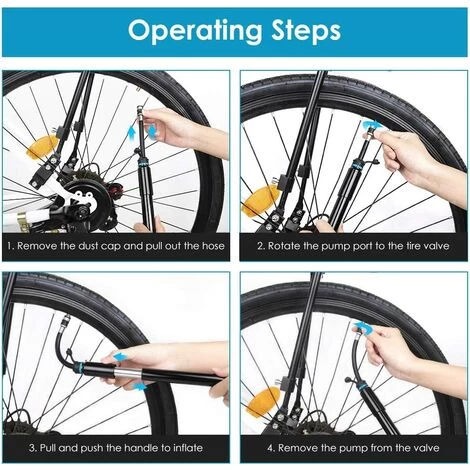 Operating Steps

1. Remove the dust cap and pull out the hose

2. Rotate the pump port to the tire valve

3. Pull and push the handle to inflate

4. Remove the pump from the valve