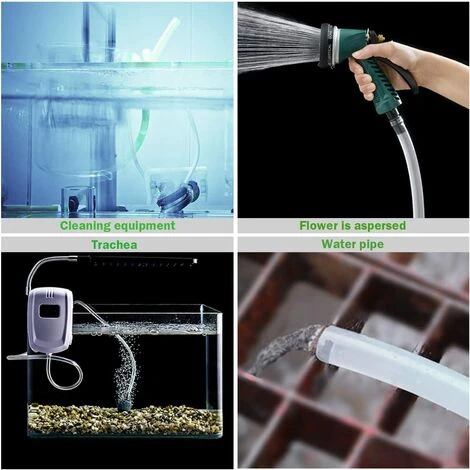 Cleaning equipment

Flower is aspersed

Trachea

Water pipe