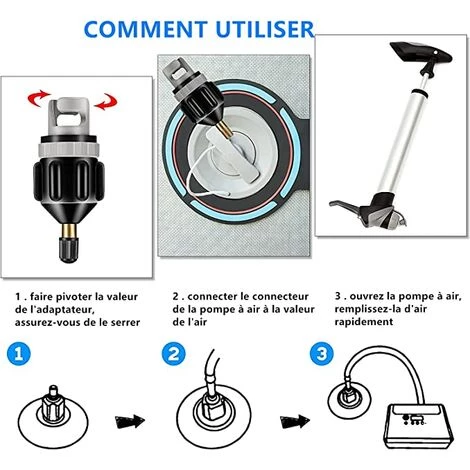 COMMENT UTILISER

1 . faire pivoter la valeur de l'adaptateur, assurez-vous de le serrer

2 . connecter le connecteur de la pompe à air à la valeur de l'air

3 . ouvrez la pompe à air, remplissez-la d'air rapidement

1

2

3