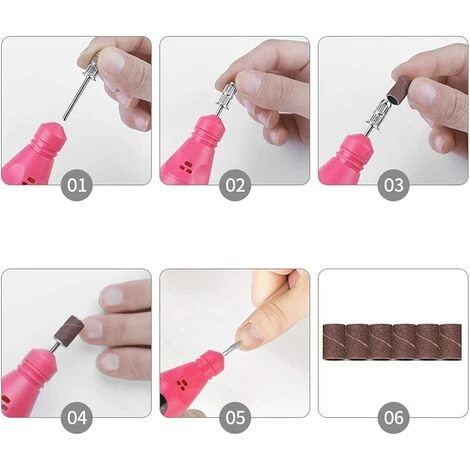 01

02

03

04

05

06