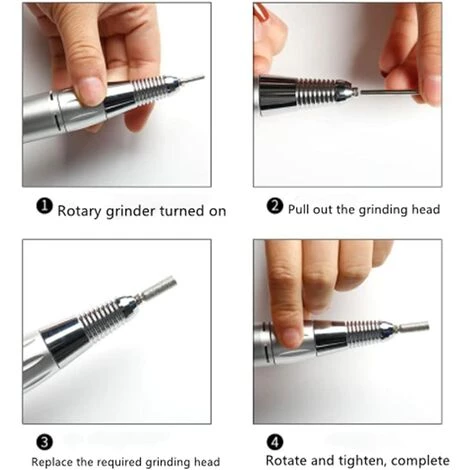 ❶ Rotary grinder turned on

❷ Pull out the grinding head

❸

Replace the required grinding head

❹

Rotate and tighten, complete