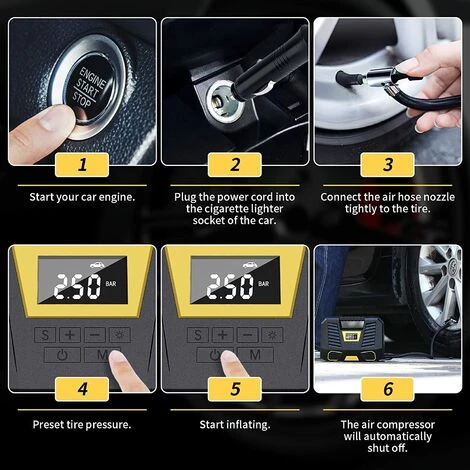 ENGINE START STOP

1

Start your car engine.

2

Plug the power cord into the cigarette lighter socket of the car.

3

Connect the air hose nozzle tightly to the tire.

2.50 BAR

S + − M

4

Preset tire pressure.

2.50 BAR

S + − M

5

Start inflating.

6

The air compressor will automatically shut off.