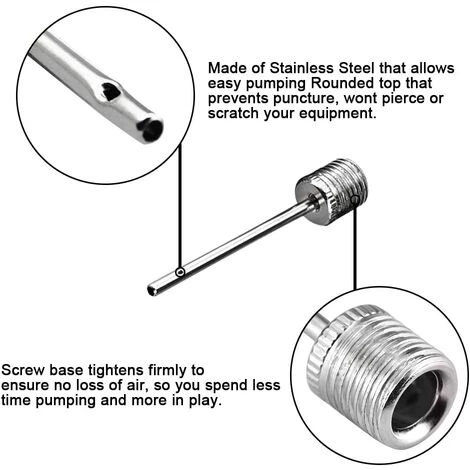 Made of Stainless Steel that allows easy pumping Rounded top that prevents puncture, wont pierce or scratch your equipment.

Screw base tightens firmly to ensure no loss of air, so you spend less time pumping and more in play.