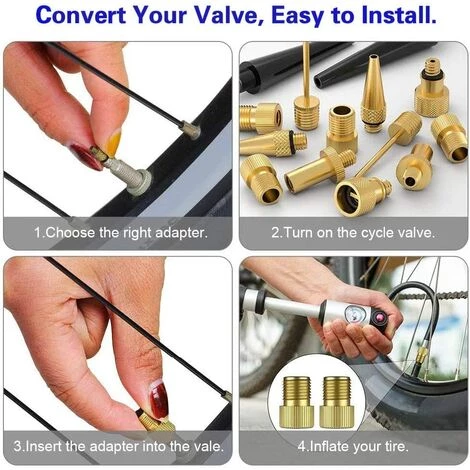 Convert Your Valve, Easy to Install.

1.Choose the right adapter.

2.Turn on the cycle valve.

3.Insert the adapter into the vale.

4.Inflate your tire.