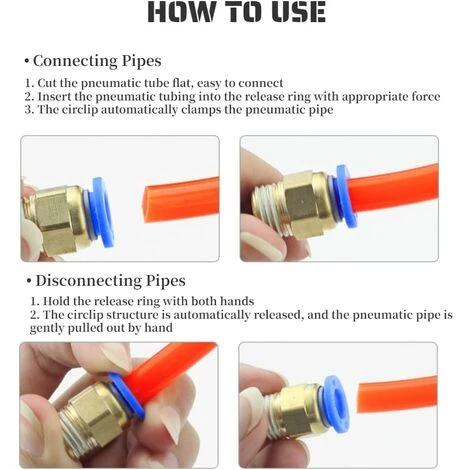 HOW TO USE

• Connecting Pipes

1. Cut the pneumatic tube flat, easy to connect
2. Insert the pneumatic tubing into the release ring with appropriate force
3. The circlip automatically clamps the pneumatic pipe

• Disconnecting Pipes

1. Hold the release ring with both hands
2. The circlip structure is automatically released, and the pneumatic pipe is gently pulled out by hand