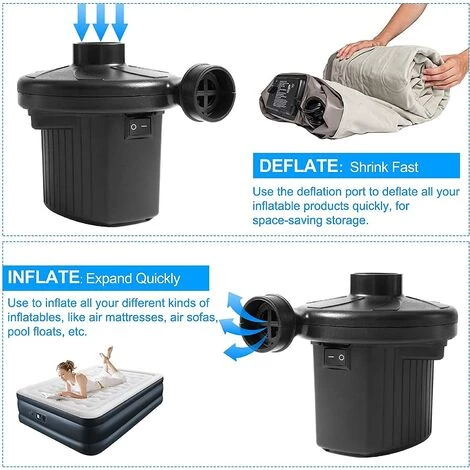 DEFLATE: Shrink Fast

Use the deflation port to deflate all your inflatable products quickly, for space-saving storage.

INFLATE: Expand Quickly

Use to inflate all your different kinds of inflatables, like air mattresses, air sofas, pool floats, etc.