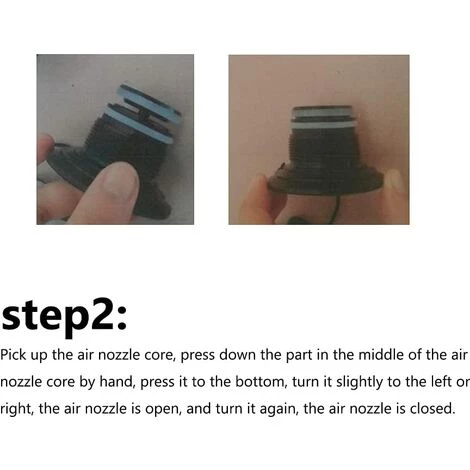 step2:

Pick up the air nozzle core, press down the part in the middle of the air nozzle core by hand, press it to the bottom, turn it slightly to the left or right, the air nozzle is open, and turn it again, the air nozzle is closed.