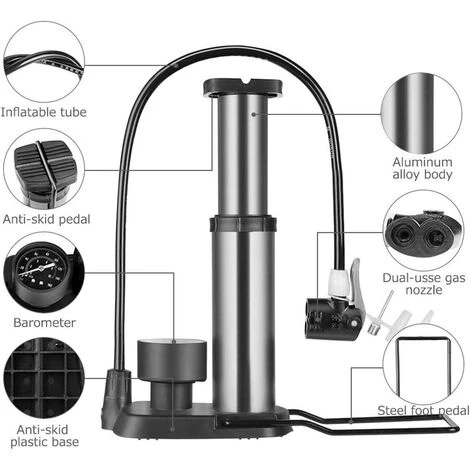 Inflatable tube

Anti-skid pedal

Barometer

Anti-skid plastic base

Aluminum alloy body

Dual-usse gas nozzle

Steel foot pedal