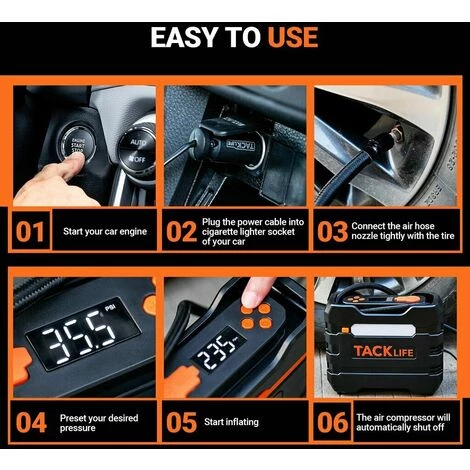 EASY TO USE

ENGINE START STOP

AUTO

OFF

TACKLIFE

01 Start your car engine

02 Plug the power cable into cigarette lighter socket of your car

03 Connect the air hose nozzle tightly with the tire

35.5 PSI

23.5

TACKLIFE

04 Preset your desired pressure

05 Start inflating

06 The air compressor will automatically shut off