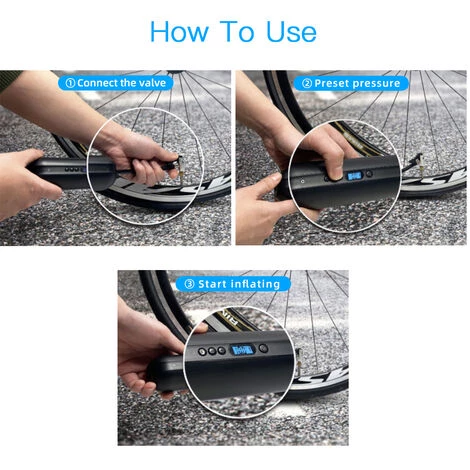 How To Use

① Connect the valve

② Preset pressure

③ Start inflating