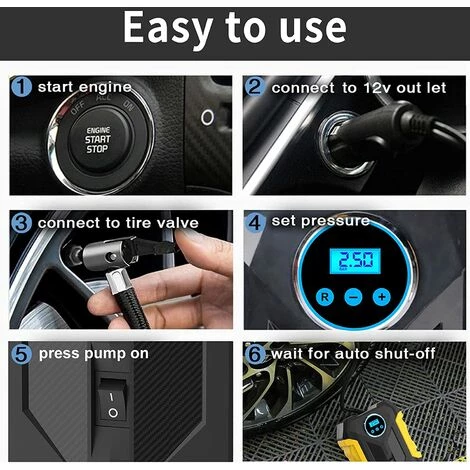 Easy to use

1 start engine

OFF ACC ON

ENGINE START STOP

2 connect to 12v out let

3 connect to tire valve

4 set pressure

2.50

R − +

5 press pump on

I O

6 wait for auto shut-off