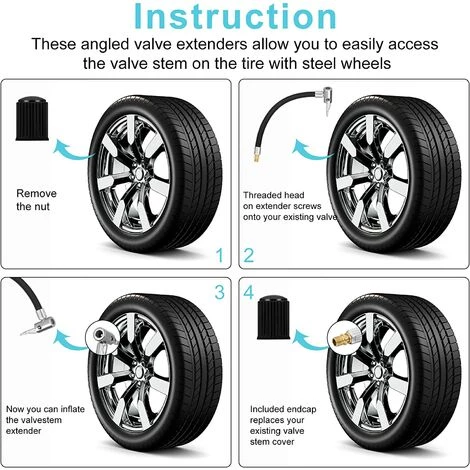 Instruction

These angled valve extenders allow you to easily access the valve stem on the tire with steel wheels

Remove the nut

1

Threaded head on extender screws onto your existing valve

2

3

Now you can inflate the valvestem extender

4

Included endcap replaces your existing valve stem cover