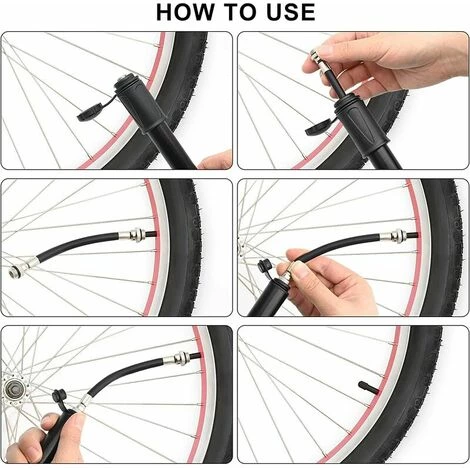 HOW TO USE