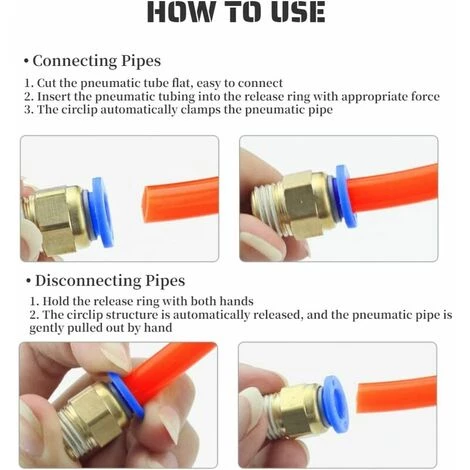 HOW TO USE

• Connecting Pipes

1. Cut the pneumatic tube flat, easy to connect
2. Insert the pneumatic tubing into the release ring with appropriate force
3. The circlip automatically clamps the pneumatic pipe

• Disconnecting Pipes

1. Hold the release ring with both hands
2. The circlip structure is automatically released, and the pneumatic pipe is gently pulled out by hand