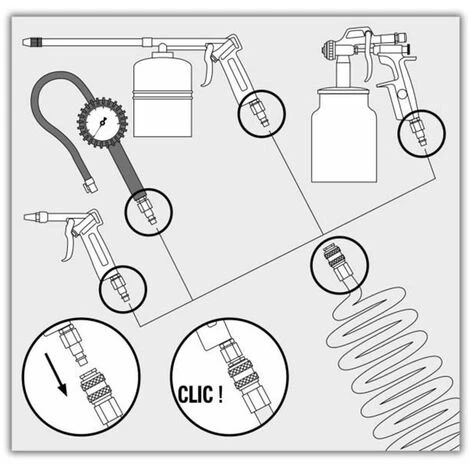 CLIC !